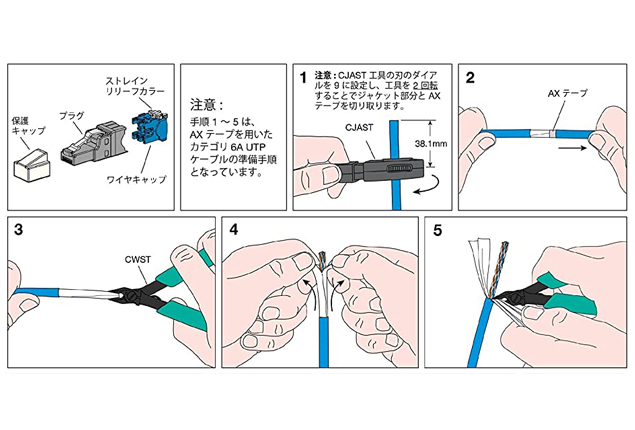 ストレイン
リリーフカラー

保護
キャップ

プラグ

ワイヤキャップ

注意：
手順 1 ～ 5 は、AX テープを用いたカテゴリ 6A UTP ケーブルの準備手順となっています。

1

注意：CJAST 工具の刃のダイアルを 9 に設定し、工具を 2 回転することでジャケット部分と AX テープを切り取ります。

CJAST

38.1mm

2

AX テープ

3

CWST

4

5