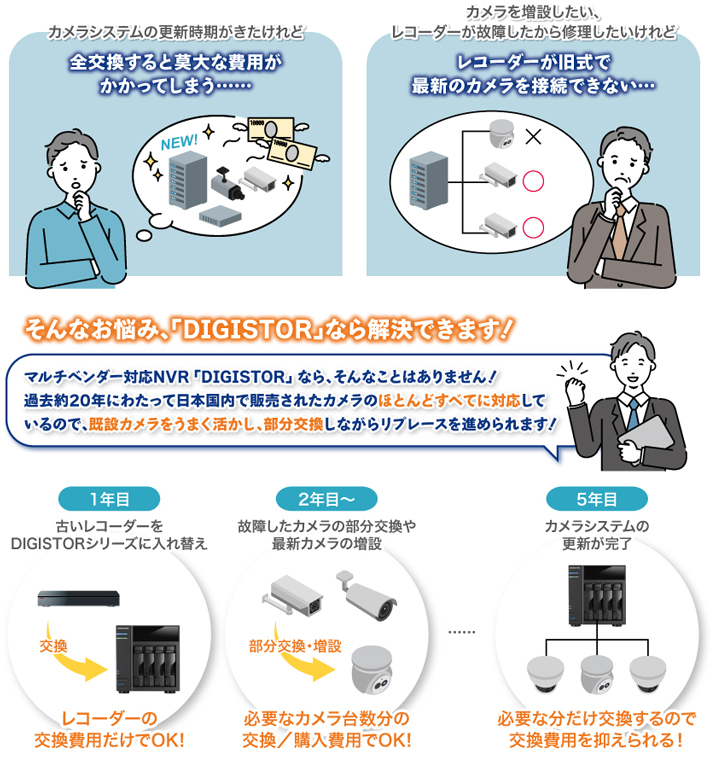 カメラシステムの更新時期がきたけれど

全交換すると莫大な費用がかかってしまう……

NEW!

10000

10000

カメラを増設したい、レコーダーが故障したから修理したいけれど

レコーダーが旧式で最新のカメラを接続できない…

×

○

○

そんなお悩み、「DIGISTOR」なら解決できます！

マルチベンダー対応NVR「DIGISTOR」なら、そんなことはありません！過去約20年にわたって日本国内で販売されたカメラのほとんどすべてに対応しているので、既設カメラをうまく活かし、部分交換しながらリプレースを進められます！

1年目

古いレコーダーをDIGISTORシリーズに入れ替え

交換

レコーダーの交換費用だけでOK!

2年目〜

故障したカメラの部分交換や最新カメラの増設

部分交換・増設

必要なカメラ台数分の交換／購入費用でOK!

……

5年目

カメラシステムの更新が完了

必要な分だけ交換するので交換費用を抑えられる！