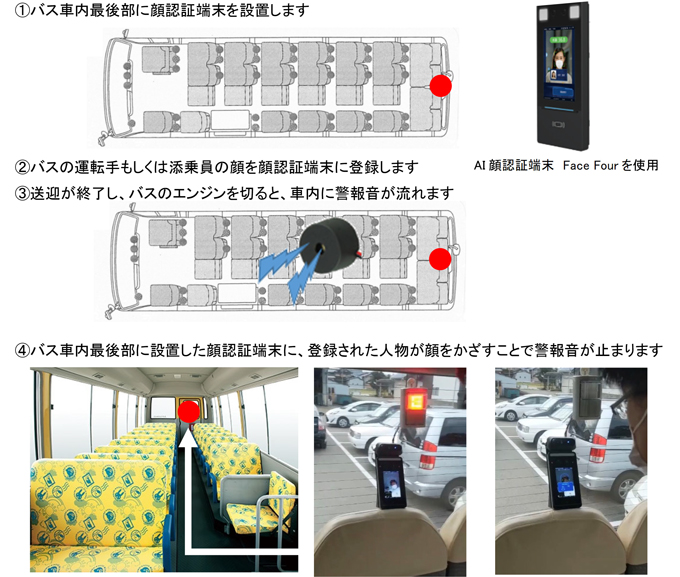 ①バス車内最後部に顔認証端末を設置します

②バスの運転手もしくは添乗員の顔を顔認証端末に登録します

AI 顔認証端末　Face Four を使用

③送迎が終了し、バスのエンジンを切ると、車内に警報音が流れます

④バス車内最後部に設置した顔認証端末に、登録された人物が顔をかざすことで警報音が止まります